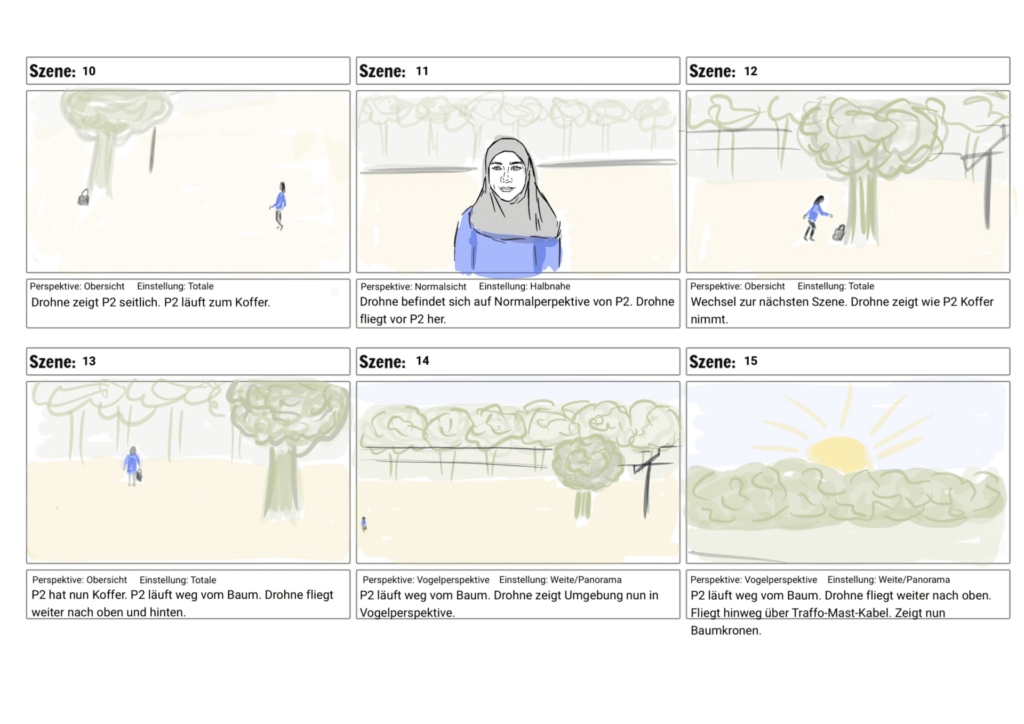 Szene: 10

Perspektive: Obersicht Einstellung: Totale
Drohne zeigt P2 seitlich. P2 läuft zum Koffer.

Szene: 11

Perspektive: Normalsicht Einstellung: Halbnahe
Drohne befindet sich auf Normalperpektive von P2. Drohne fliegt vor P2 her.

Szene: 12

Perspektive: Obersicht Einstellung: Totale
Wechsel zur nächsten Szene. Drohne zeigt wie P2 Koffer nimmt.

Szene: 13

Perspektive: Obersicht Einstellung: Totale
P2 hat nun Koffer. P2 läuft weg vom Baum. Drohne fliegt weiter nach oben und hinten.

Szene: 14

Perspektive: Vogelperspektive Einstellung: Weite/Panorama
P2 läuft weg vom Baum. Drohne zeigt Umgebung nun in Vogelperspektive.

Szene: 15

Perspektive: Vogelperspektive Einstellung: Weite/Panorama
P2 läuft weg vom Baum. Drohne fliegt weiter nach oben. Fliegt hinweg über Traffo-Mast-Kabel. Zeigt nun Baumkronen.