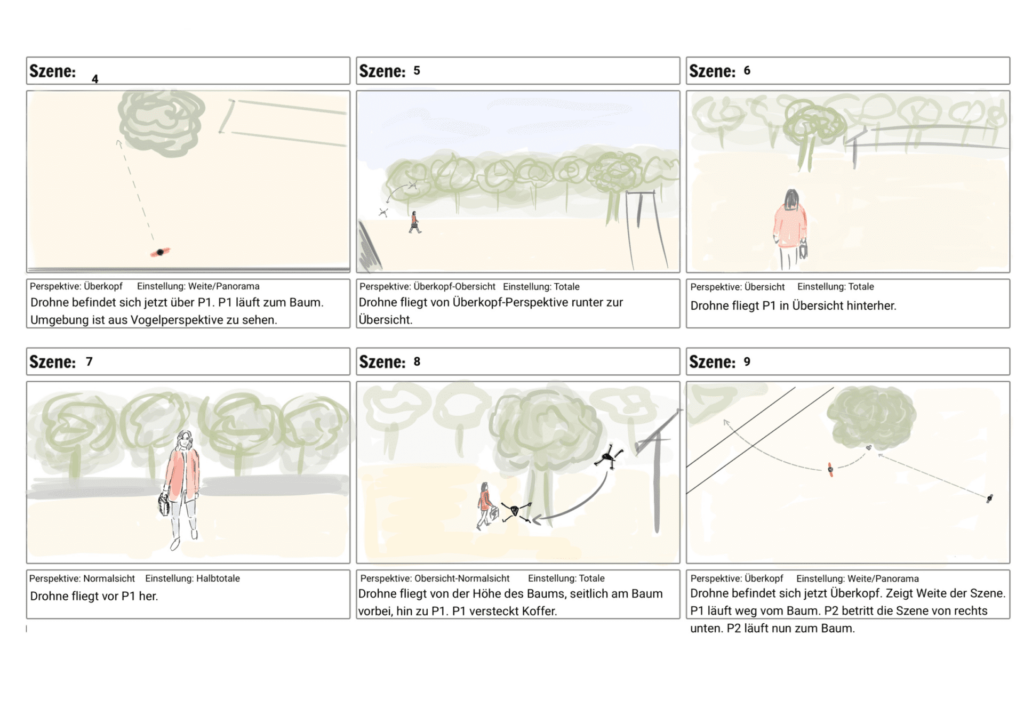 Szene: 4

Perspektive: Überkopf Einstellung: Weite/Panorama
Drohne befindet sich jetzt über P1. P1 läuft zum Baum. Umgebung ist aus Vogelperspektive zu sehen.

Szene: 5

Perspektive: Überkopf-Obersicht Einstellung: Totale
Drohne fliegt von Überkopf-Perspektive runter zur Übersicht.

Szene: 6

Perspektive: Übersicht Einstellung: Totale
Drohne fliegt P1 in Übersicht hinterher.

Szene: 7

Perspektive: Normalsicht Einstellung: Halbtotale
Drohne fliegt vor P1 her.

Szene: 8

Perspektive: Obersicht-Normalsicht Einstellung: Totale
Drohne fliegt von der Höhe des Baums, seitlich am Baum vorbei, hin zu P1. P1 versteckt Koffer.

Szene: 9

Perspektive: Überkopf Einstellung: Weite/Panorama
Drohne befindet sich jetzt Überkopf. Zeigt Weite der Szene. P1 läuft weg vom Baum. P2 betritt die Szene von rechts unten. P2 läuft nun zum Baum.