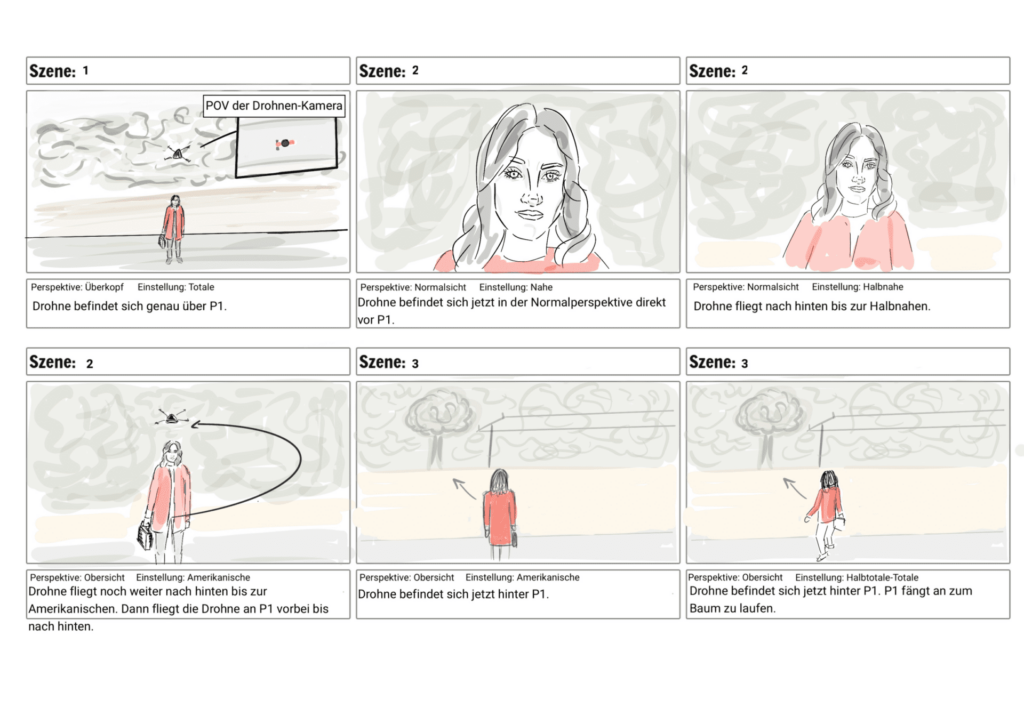 Szene: 1

POV der Drohnen-Kamera

Perspektive: Überkopf Einstellung: Totale

Drohne befindet sich genau über P1.

Szene: 2

Perspektive: Normalsicht Einstellung: Nahe

Drohne befindet sich jetzt in der Normalperspektive direkt vor P1.

Szene: 2

Perspektive: Normalsicht Einstellung: Halbnahe

Drohne fliegt nach hinten bis zur Halbnahen.

Szene: 2

Perspektive: Obersicht Einstellung: Amerikanische

Drohne fliegt noch weiter nach hinten bis zur Amerikanischen. Dann fliegt die Drohne an P1 vorbei bis nach hinten.

Szene: 3

Perspektive: Obersicht Einstellung: Amerikanische

Drohne befindet sich jetzt hinter P1.

Szene: 3

Perspektive: Obersicht Einstellung: Halbtotale-Totale

Drohne befindet sich jetzt hinter P1. P1 fängt an zum Baum zu laufen.